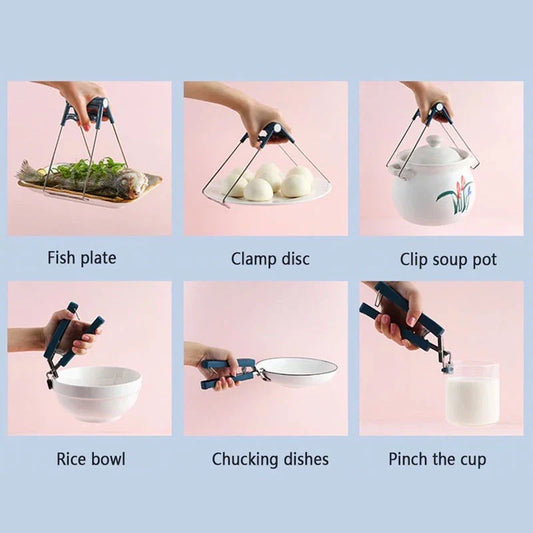 Fish plate

Clamp disc

Clip soup pot

Rice bowl

Chucking dishes

Pinch the cup