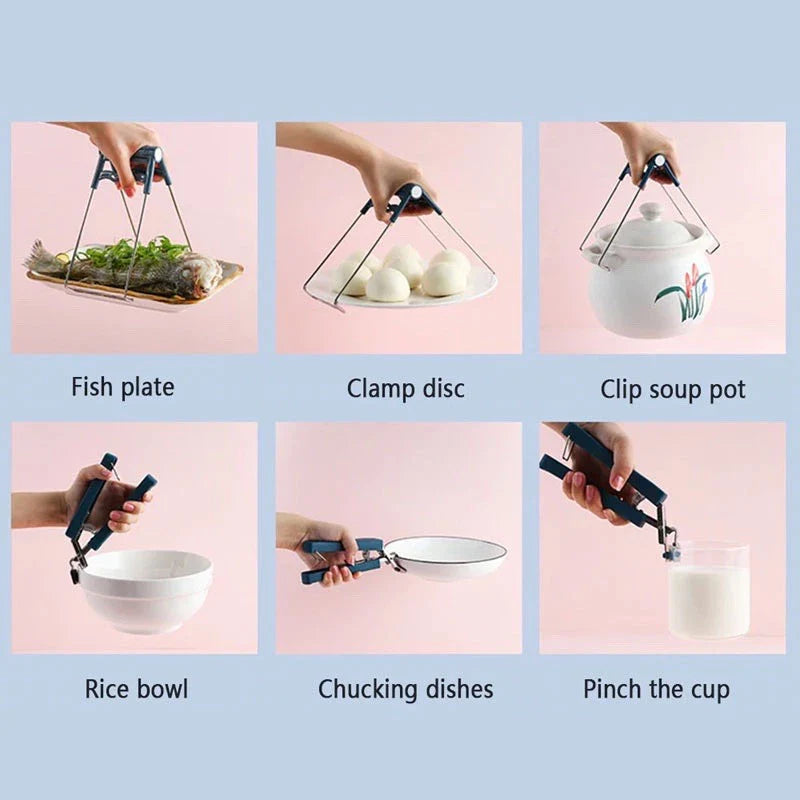 Fish plate

Clamp disc

Clip soup pot

Rice bowl

Chucking dishes

Pinch the cup